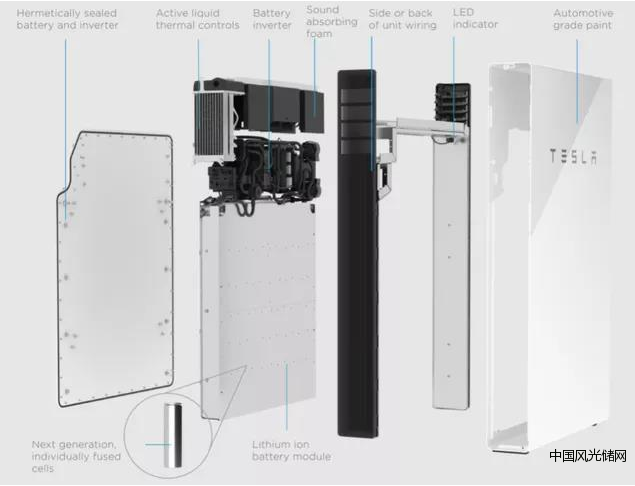 Hermetically sealed battery and inverter

Active liquid thermal controls

Battery inverter

Sound absorbing foam

Side or back of unit wiring

LED indicator

Automotive grade paint

TESLA

Next generation, individually fused cells

Lithium ion battery module

中国风光储网