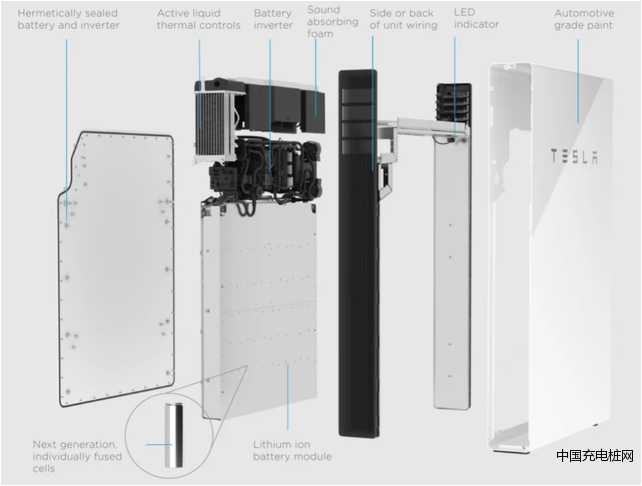 Hermetically sealed battery and inverter

Active liquid thermal controls

Battery inverter

Sound absorbing foam

Side or back of unit wiring

LED indicator

Automotive grade paint

TESLA

Next generation, individually fused cells

Lithium ion battery module

中国充电桩网